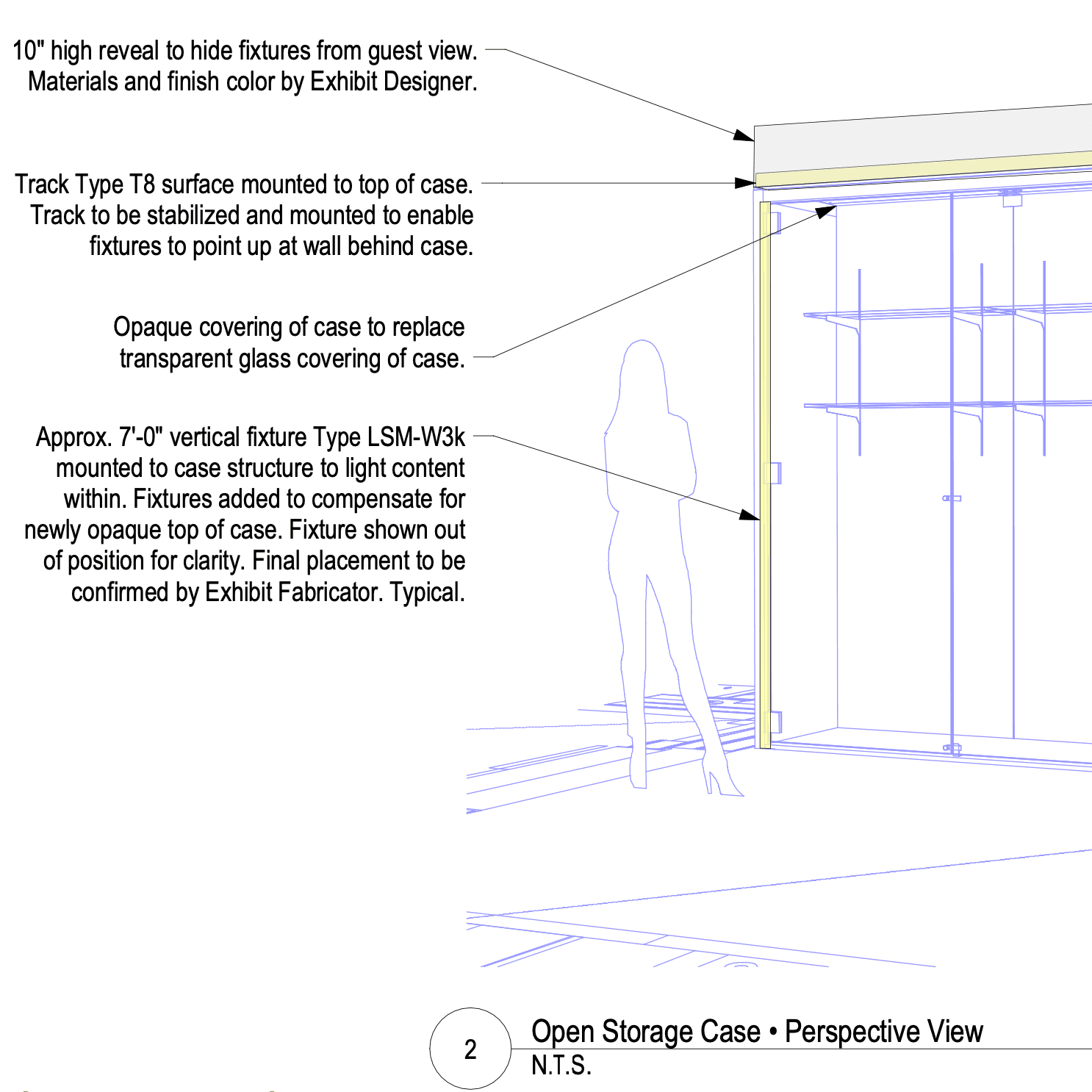 10" high reveal to hide fixtures from guest view. Materials and finish color by Exhibit Designer.

Track Type T8 surface mounted to top of case. Track to be stabilized and mounted to enable fixtures to point up at wall behind case.

Opaque covering of case to replace transparent glass covering of case.

Approx. 7'-0" vertical fixture Type LSM-W3k mounted to case structure to light content within. Fixtures added to compensate for newly opaque top of case. Fixture shown out of position for clarity. Final placement to be confirmed by Exhibit Fabricator. Typical.

2

Open Storage Case • Perspective View
N.T.S.