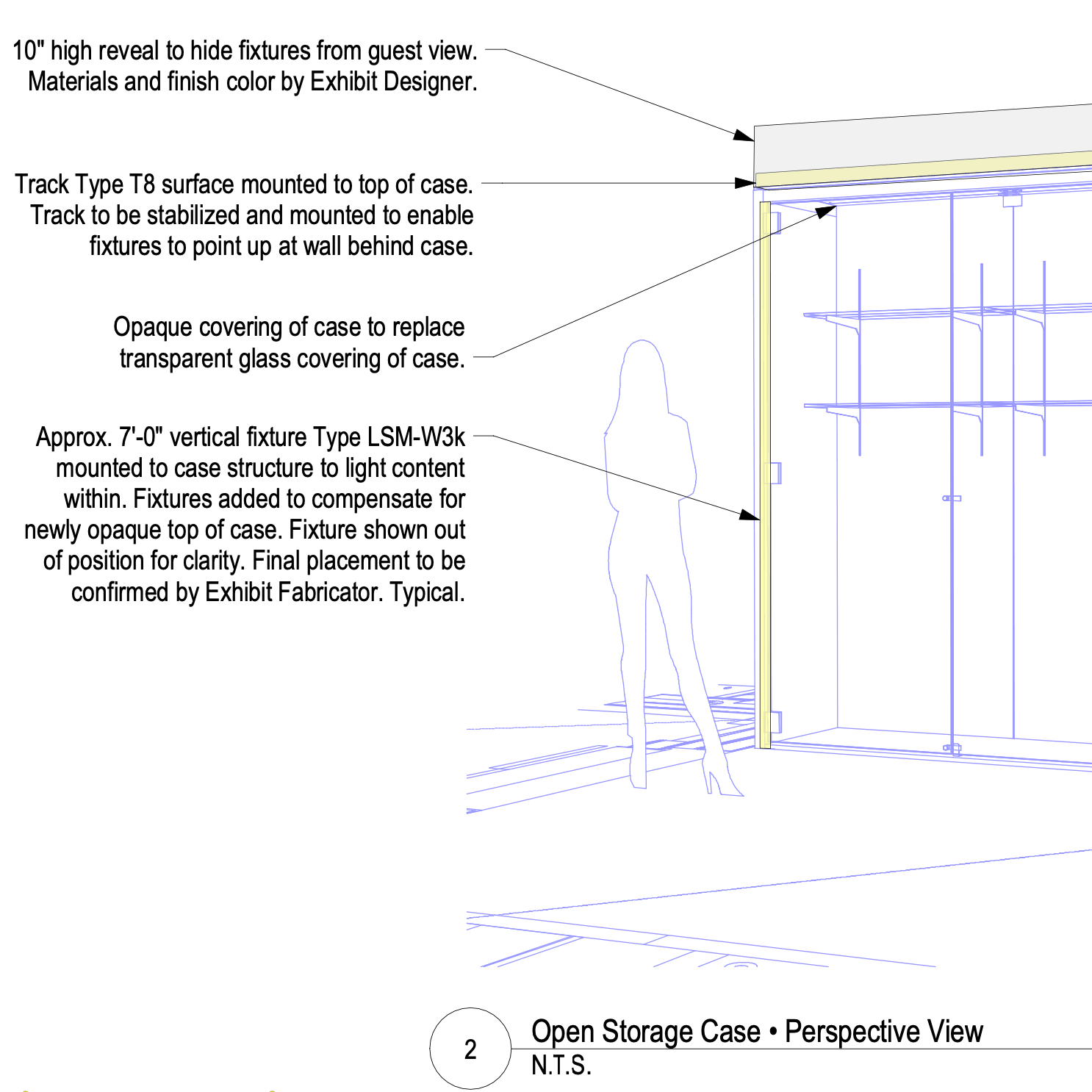 10" high reveal to hide fixtures from guest view. Materials and finish color by Exhibit Designer.

Track Type T8 surface mounted to top of case. Track to be stabilized and mounted to enable fixtures to point up at wall behind case.

Opaque covering of case to replace transparent glass covering of case.

Approx. 7'-0" vertical fixture Type LSM-W3k mounted to case structure to light content within. Fixtures added to compensate for newly opaque top of case. Fixture shown out of position for clarity. Final placement to be confirmed by Exhibit Fabricator. Typical.

2

Open Storage Case • Perspective View
N.T.S.